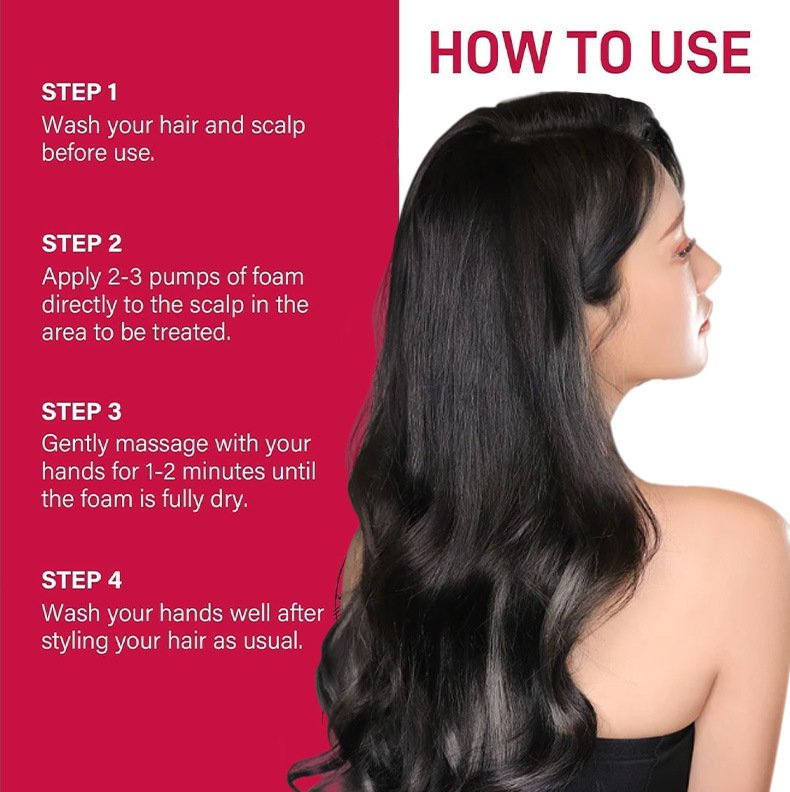 HOW TO USE

STEP 1
Wash your hair and scalp before use.

STEP 2
Apply 2-3 pumps of foam directly to the scalp in the area to be treated.

STEP 3
Gently massage with your hands for 1-2 minutes until the foam is fully dry.

STEP 4
Wash your hands well after styling your hair as usual.